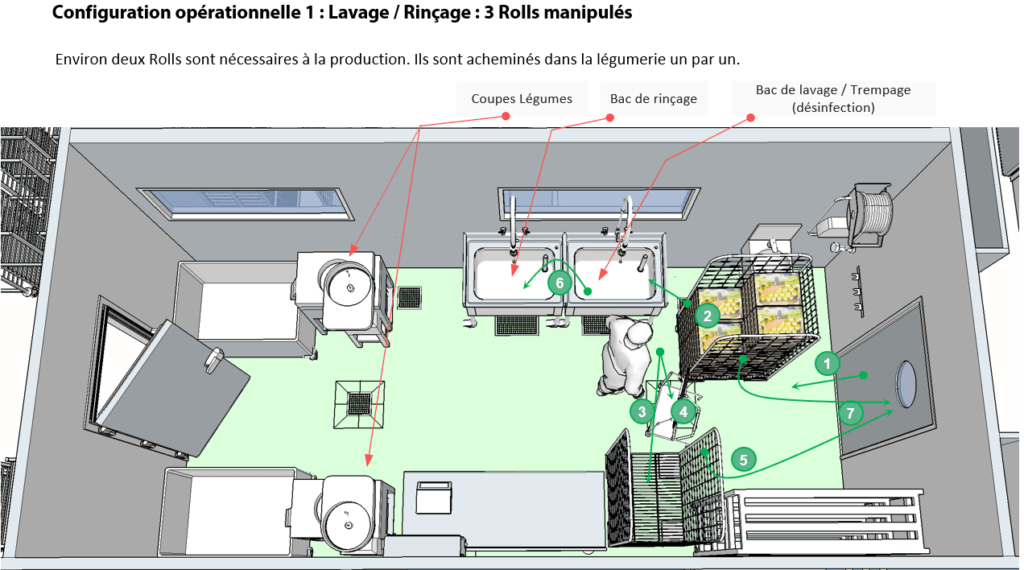 Configuration opérationnelle 1 : Lavage / Rinçage : 3 Rolls manipulés

Environ deux Rolls sont nécessaires à la production. Ils sont acheminés dans la légumerie un par un.

Coupes Légumes

Bac de rinçage

Bac de lavage / Trempage (désinfection)

6

2

1

3

4

7

5